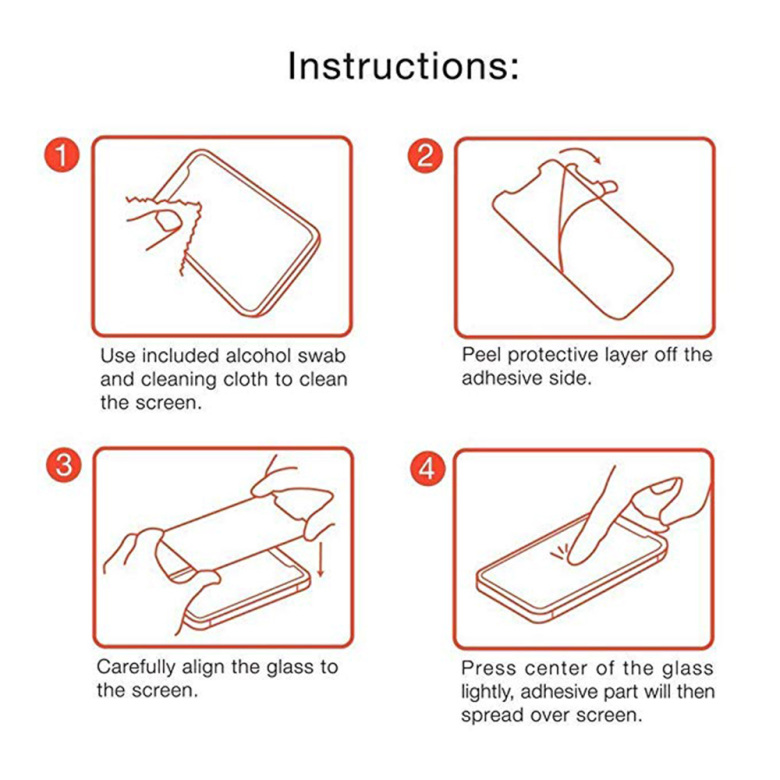 Instructions:

1

Use included alcohol swab and cleaning cloth to clean the screen.

2

Peel protective layer off the adhesive side.

3

Carefully align the glass to the screen.

4

Press center of the glass lightly, adhesive part will then spread over screen.