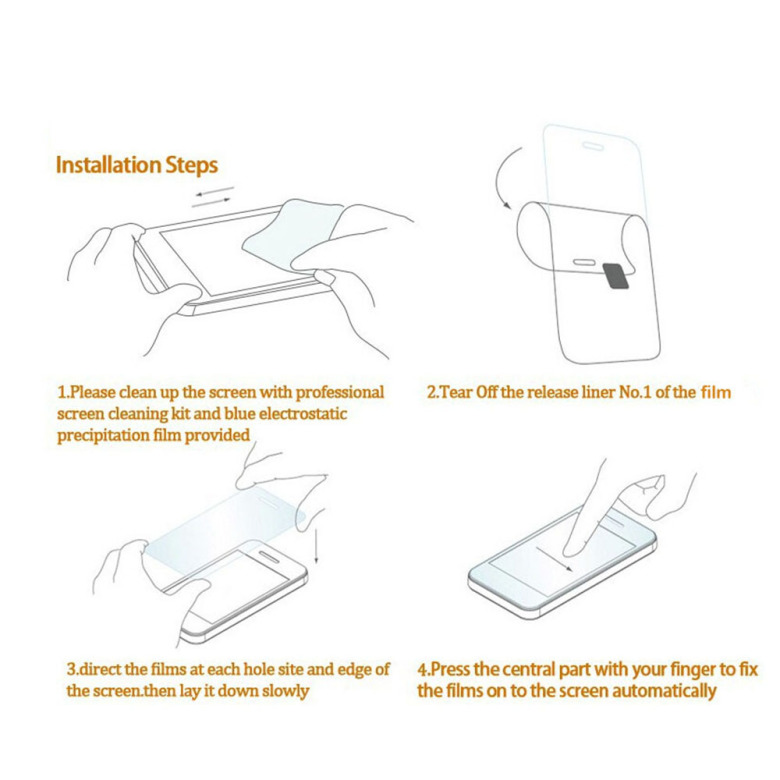 Installation Steps

1.Please clean up the screen with professional screen cleaning kit and blue electrostatic precipitation film provided

2.Tear Off the release liner No.1 of the film

3.direct the films at each hole site and edge of the screen.then lay it down slowly

4.Press the central part with your finger to fix the films on to the screen automatically