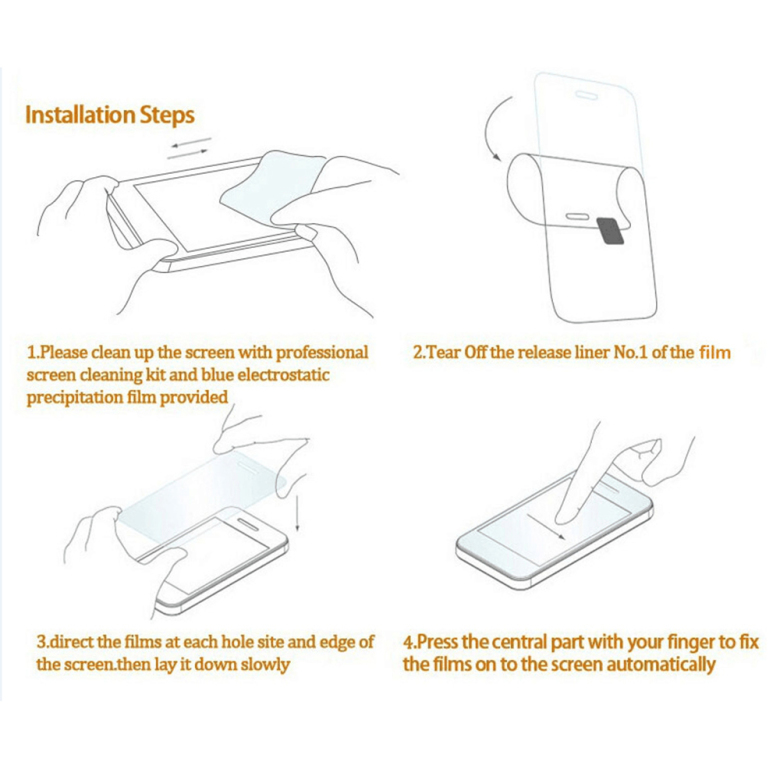 Installation Steps

1.Please clean up the screen with professional screen cleaning kit and blue electrostatic precipitation film provided

2.Tear Off the release liner No.1 of the film

3.direct the films at each hole site and edge of the screen.then lay it down slowly

4.Press the central part with your finger to fix the films on to the screen automatically