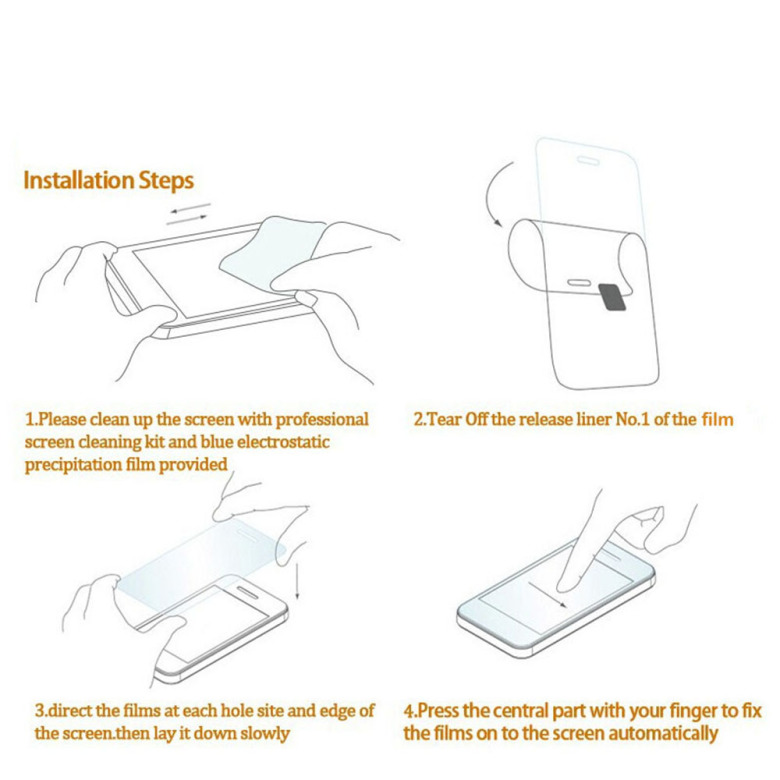 Installation Steps

1.Please clean up the screen with professional screen cleaning kit and blue electrostatic precipitation film provided

2.Tear Off the release liner No.1 of the film

3.direct the films at each hole site and edge of the screen.then lay it down slowly

4.Press the central part with your finger to fix the films on to the screen automatically