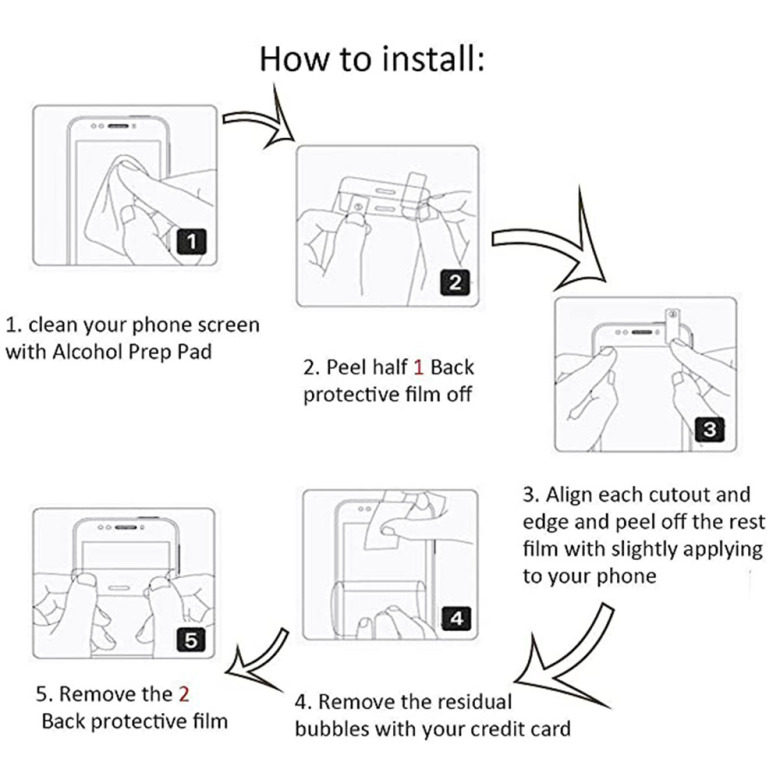 How to install:

1

1. clean your phone screen with Alcohol Prep Pad

2

2. Peel half 1 Back protective film off

3

3. Align each cutout and edge and peel off the rest film with slightly applying to your phone

4

4. Remove the residual bubbles with your credit card

5

5. Remove the 2 Back protective film