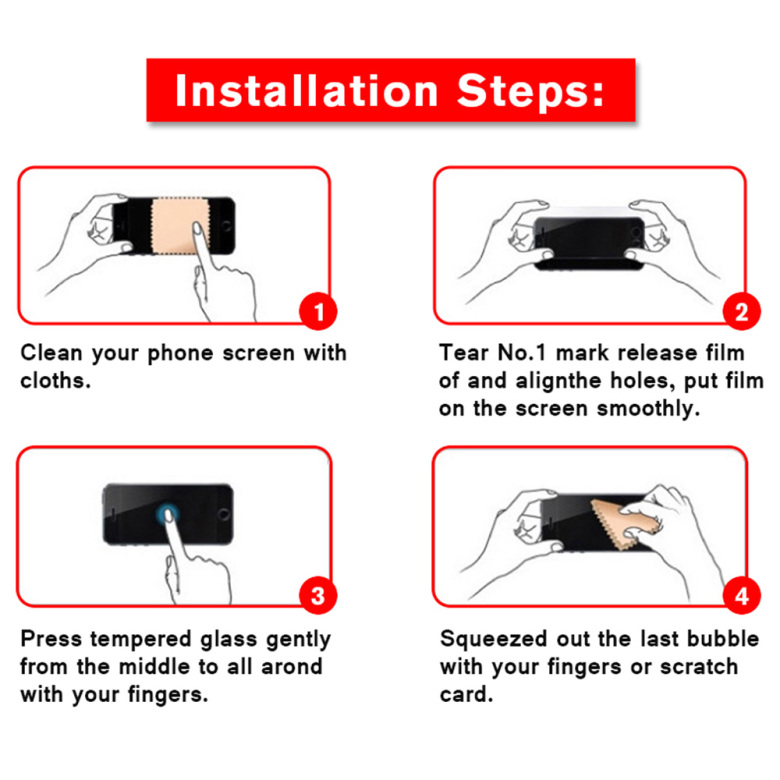 Installation Steps:

1

Clean your phone screen with cloths.

2

Tear No.1 mark release film of and alignthe holes, put film on the screen smoothly.

3

Press tempered glass gently from the middle to all arond with your fingers.

4

Squeezed out the last bubble with your fingers or scratch card.