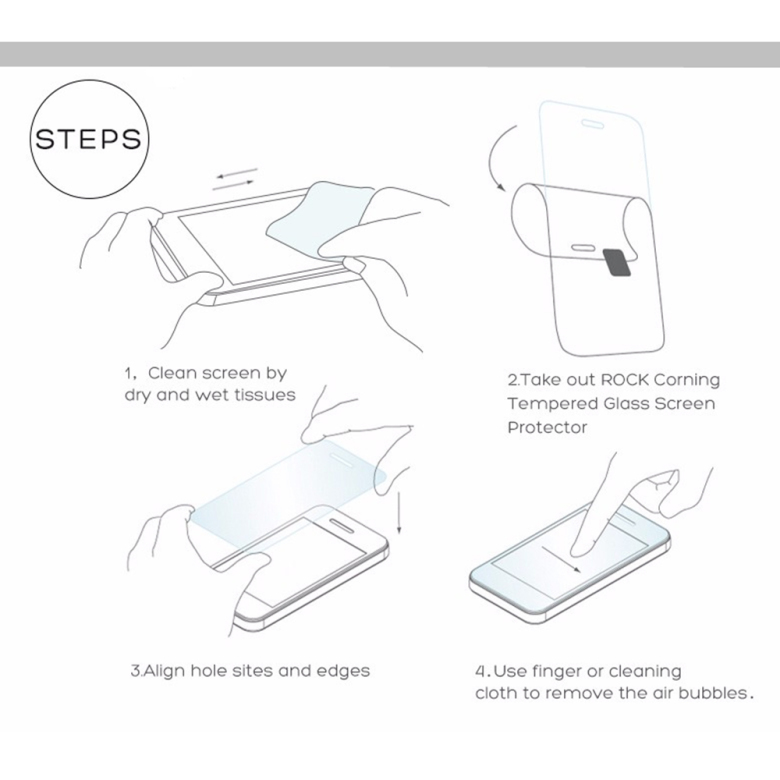 STEPS

1, Clean screen by dry and wet tissues

2.Take out ROCK Corning Tempered Glass Screen Protector

3.Align hole sites and edges

4.Use finger or cleaning cloth to remove the air bubbles.