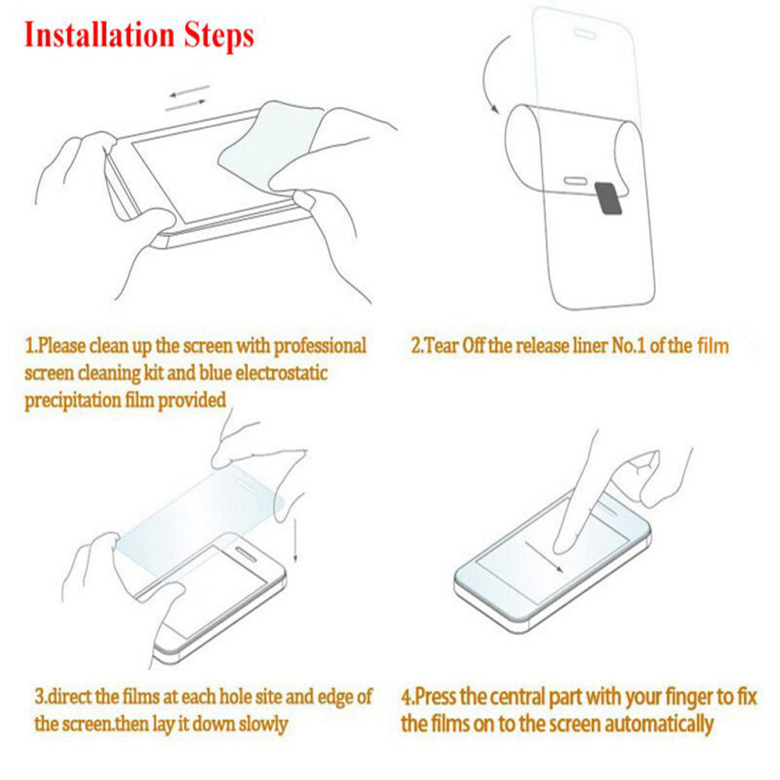 Installation Steps

1.Please clean up the screen with professional screen cleaning kit and blue electrostatic precipitation film provided

2.Tear Off the release liner No.1 of the film

3.direct the films at each hole site and edge of the screen.then lay it down slowly

4.Press the central part with your finger to fix the films on to the screen automatically