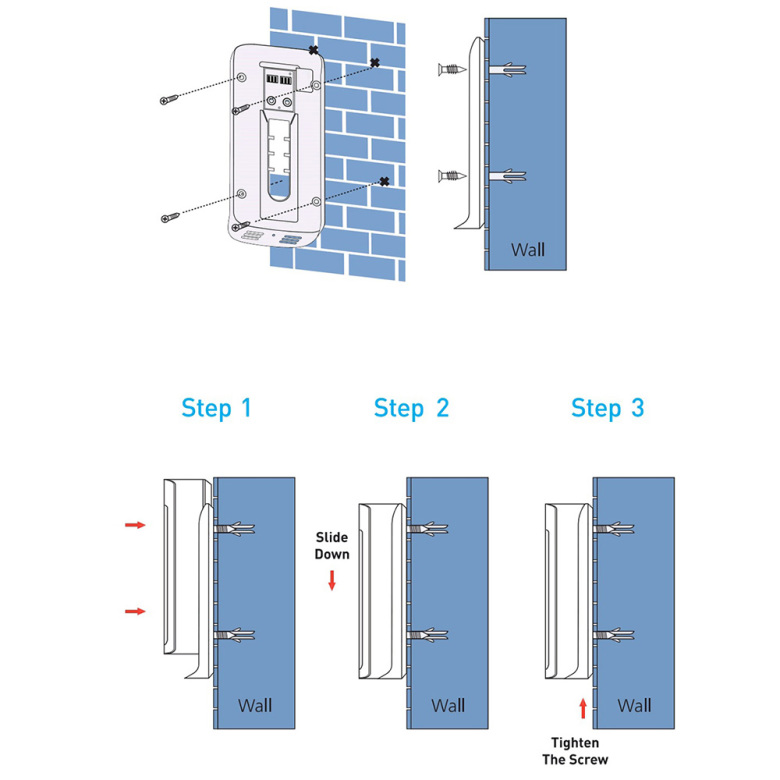 Wall

Step 1

Step 2

Step 3

Slide Down

Wall

Wall

Wall

Tighten The Screw