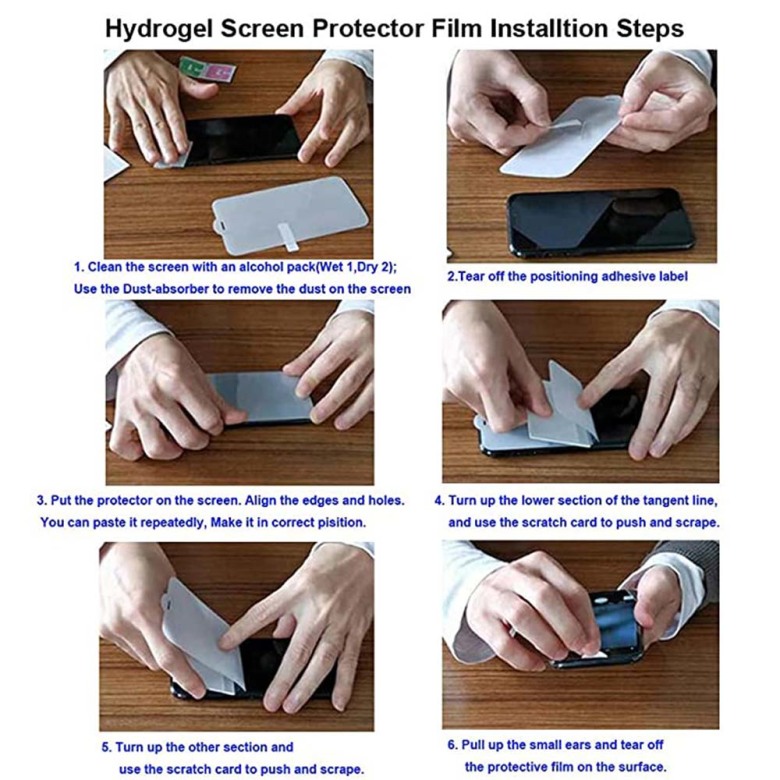 Hydrogel Screen Protector Film Installtion Steps

1. Clean the screen with an alcohol pack(Wet 1,Dry 2);
Use the Dust-absorber to remove the dust on the screen

2.Tear off the positioning adhesive label

3. Put the protector on the screen. Align the edges and holes.
You can paste it repeatedly, Make it in correct pisition.

4. Turn up the lower section of the tangent line,
and use the scratch card to push and scrape.

5. Turn up the other section and
use the scratch card to push and scrape.

6. Pull up the small ears and tear off
the protective film on the surface.