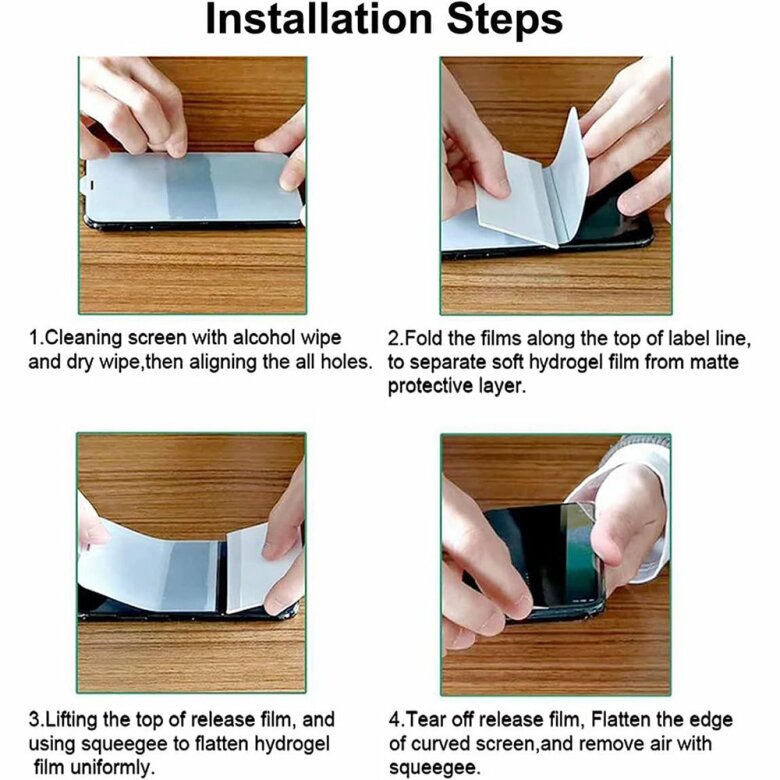 Installation Steps

1.Cleaning screen with alcohol wipe and dry wipe,then aligning the all holes.

2.Fold the films along the top of label line, to separate soft hydrogel film from matte protective layer.

3.Lifting the top of release film, and using squeegee to flatten hydrogel film uniformly.

4.Tear off release film, Flatten the edge of curved screen,and remove air with squeegee.