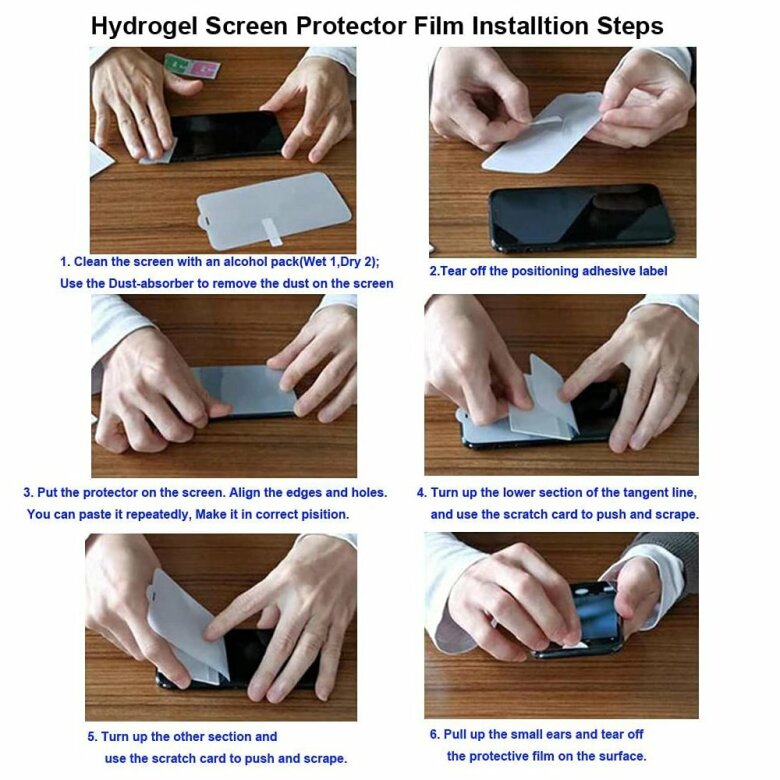 Hydrogel Screen Protector Film Installtion Steps

1. Clean the screen with an alcohol pack(Wet 1,Dry 2);
Use the Dust-absorber to remove the dust on the screen

2.Tear off the positioning adhesive label

3. Put the protector on the screen. Align the edges and holes.
You can paste it repeatedly, Make it in correct pisition.

4. Turn up the lower section of the tangent line,
and use the scratch card to push and scrape.

5. Turn up the other section and
use the scratch card to push and scrape.

6. Pull up the small ears and tear off
the protective film on the surface.