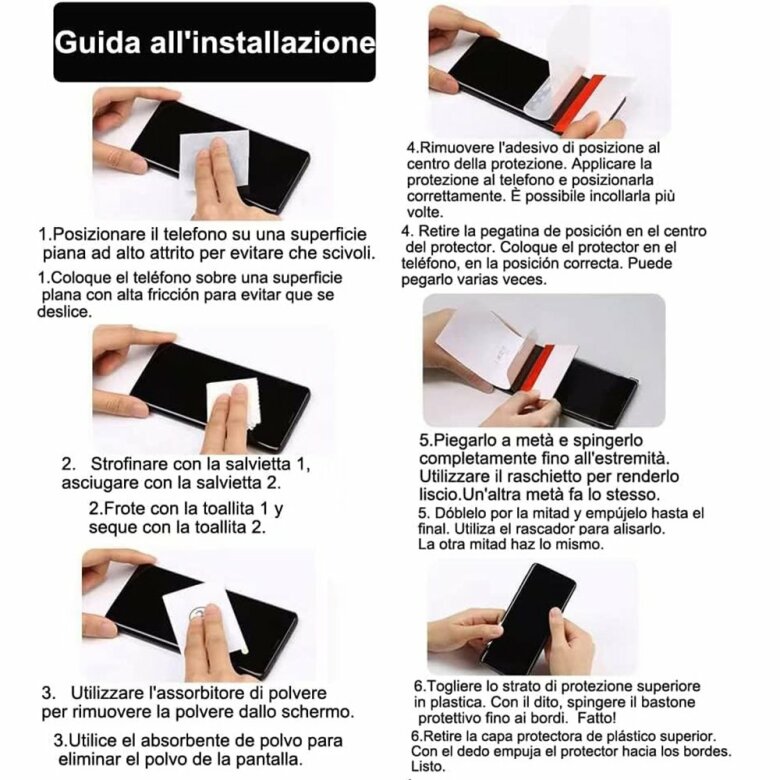 Guida all'installazione

1.Posizionare il telefono su una superficie piana ad alto attrito per evitare che scivoli.

1.Coloque el teléfono sobre una superficie plana con alta fricción para evitar que se deslice.

2. Strofinare con la salvietta 1, asciugare con la salvietta 2.

2.Frote con la toallita 1 y seque con la toallita 2.

3. Utilizzare l'assorbitore di polvere per rimuovere la polvere dallo schermo.

3.Utilice el absorbente de polvo para eliminar el polvo de la pantalla.

4.Rimuovere l'adesivo di posizione al centro della protezione. Applicare la protezione al telefono e posizionarla correttamente. È possibile incollarla più volte.

4. Retire la pegatina de posición en el centro del protector. Coloque el protector en el teléfono, en la posición correcta. Puede pegarlo varias veces.

5.Piegarlo a metà e spingerlo completamente fino all'estremità. Utilizzare il raschietto per renderlo liscio.Un'altra metà fa lo stesso.

5. Dóblelo por la mitad y empújelo hasta el final. Utiliza el rascador para alisarlo. La otra mitad haz lo mismo.

6.Togliere lo strato di protezione superiore in plastica. Con il dito, spingere il bastone protettivo fino ai bordi. Fatto!

6.Retire la capa protectora de plástico superior. Con el dedo empuja el protector hacia los bordes. Listo.