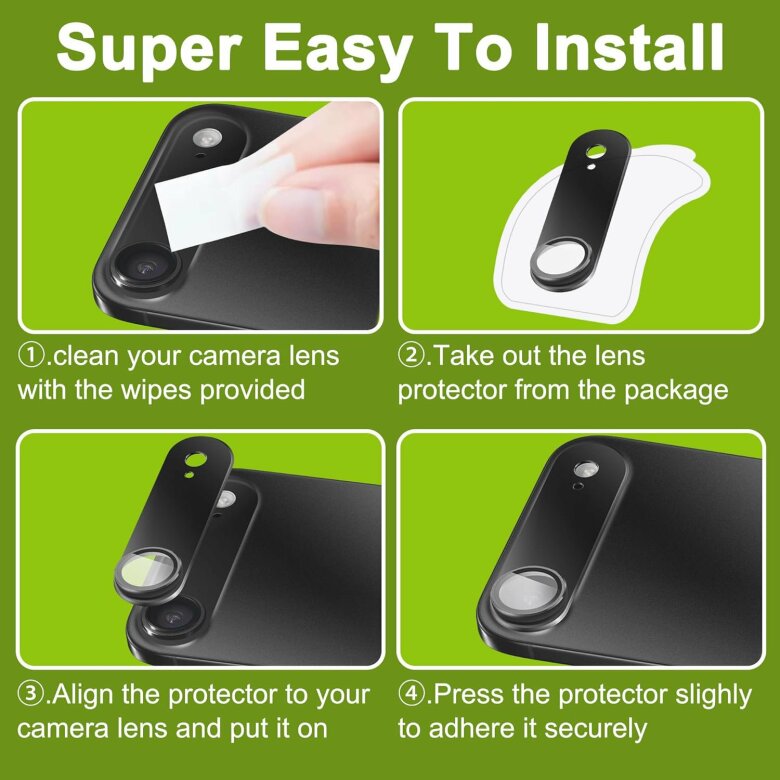 Super Easy To Install

①.clean your camera lens with the wipes provided

②.Take out the lens protector from the package

③.Align the protector to your camera lens and put it on

④.Press the protector slighly to adhere it securely