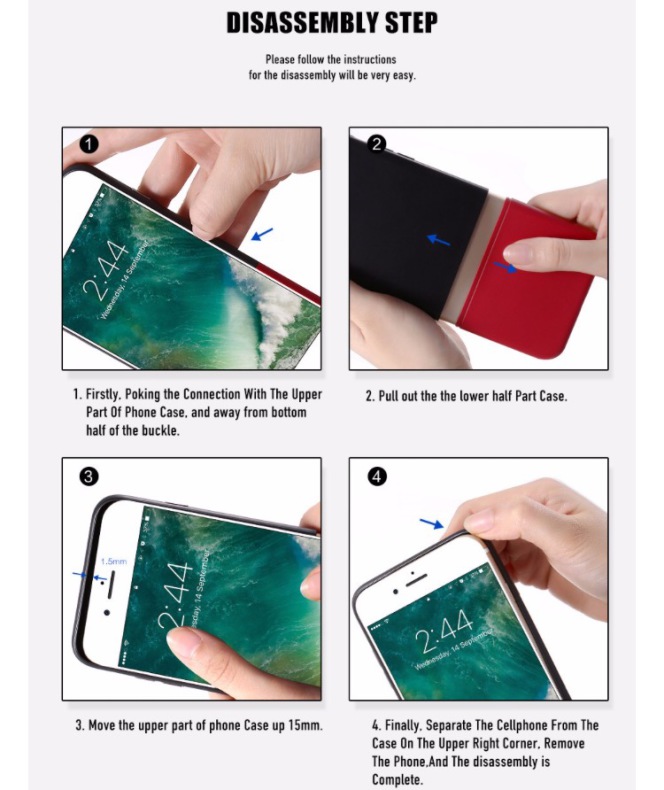 DISASSEMBLY STEP

Please follow the instructions for the disassembly will be very easy.

1

2:44
Wednesday, 14 September

1. Firstly, Poking the Connection With The Upper Part Of Phone Case, and away from bottom half of the buckle.

2

2. Pull out the the lower half Part Case.

3

1.5mm

2:44
Wednesday, 14 September

3. Move the upper part of phone Case up 15mm.

4

2:44
Wednesday, 14 September

4. Finally, Separate The Cellphone From The Case On The Upper Right Corner, Remove The Phone,And The disassembly is Complete.