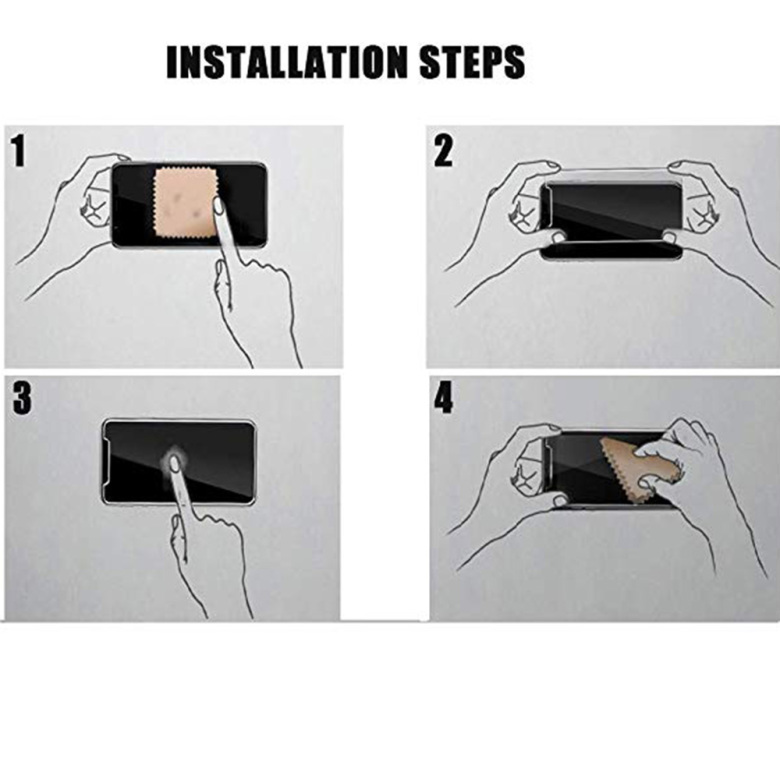 INSTALLATION STEPS

1

2

3

4