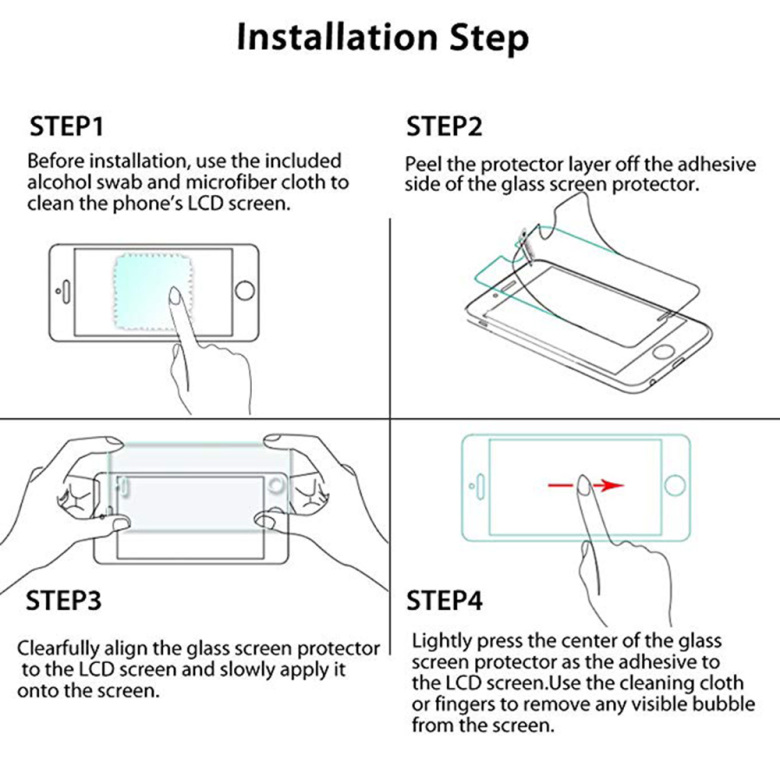 Installation Step

STEP1

Before installation, use the included alcohol swab and microfiber cloth to clean the phone's LCD screen.

STEP2

Peel the protector layer off the adhesive side of the glass screen protector.

STEP3

Clearfully align the glass screen protector to the LCD screen and slowly apply it onto the screen.

STEP4

Lightly press the center of the glass screen protector as the adhesive to the LCD screen.Use the cleaning cloth or fingers to remove any visible bubble from the screen.